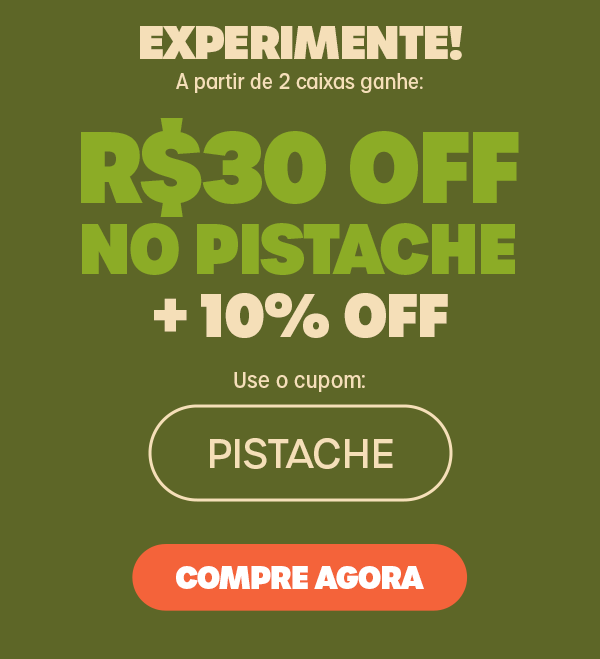 EXPERIMENTE!

A partir de 2 caixas ganhe:

R$30 OFF
NO PISTACHE

+ 10% OFF

Use o cupom:

PISTACHE

COMPRE AGORA