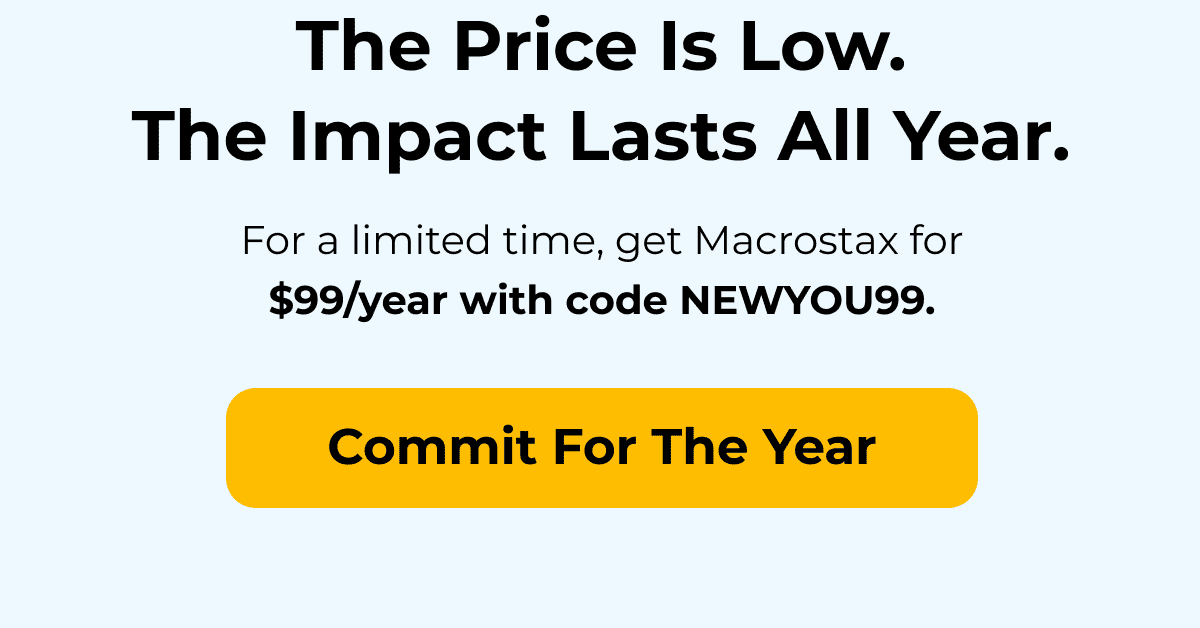 The Price Is Low.
The Impact Lasts All Year.

For a limited time, get Macrostax for $99/year with code NEWYOU99.

Commit For The Year