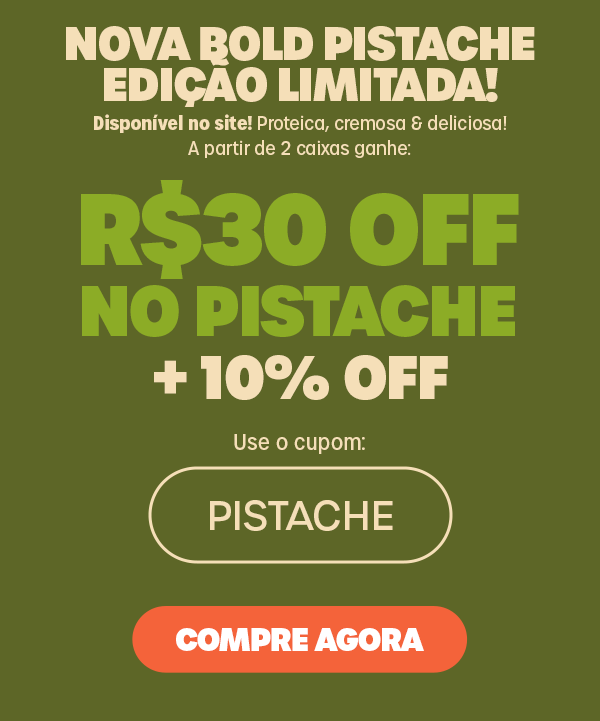 NOVA BOLD PISTACHE
EDIÇÃO LIMITADA!

Disponível no site! Proteica, cremosa & deliciosa!
A partir de 2 caixas ganhe:

R$30 OFF
NO PISTACHE
+ 10% OFF

Use o cupom:

PISTACHE

COMPRE AGORA