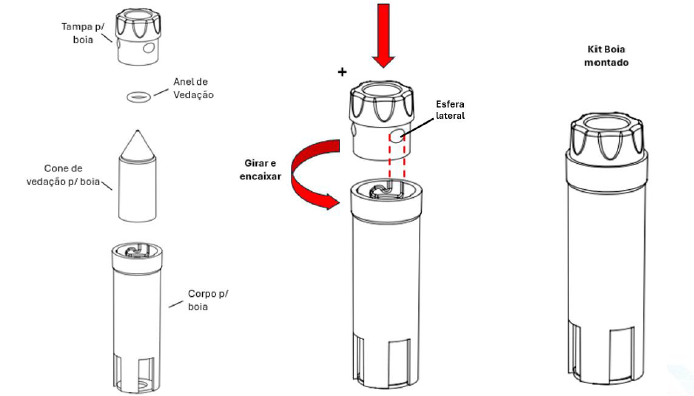 Tampa p/ boia

Anel de Vedação

Cone de vedação p/ boia

Corpo p/ boia

+

Esfera lateral

Girar e encaixar

Kit Boia montado