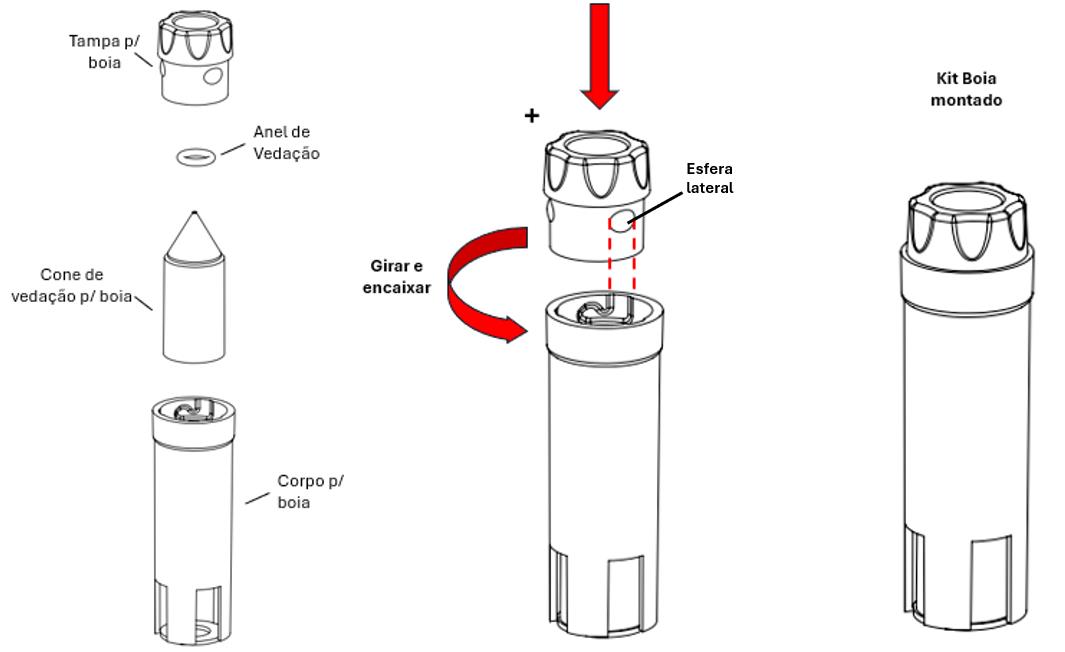 Tampa p/ boia

Anel de Vedação

Cone de vedação p/ boia

Corpo p/ boia

+

Esfera lateral

Girar e encaixar

Kit Boia montado