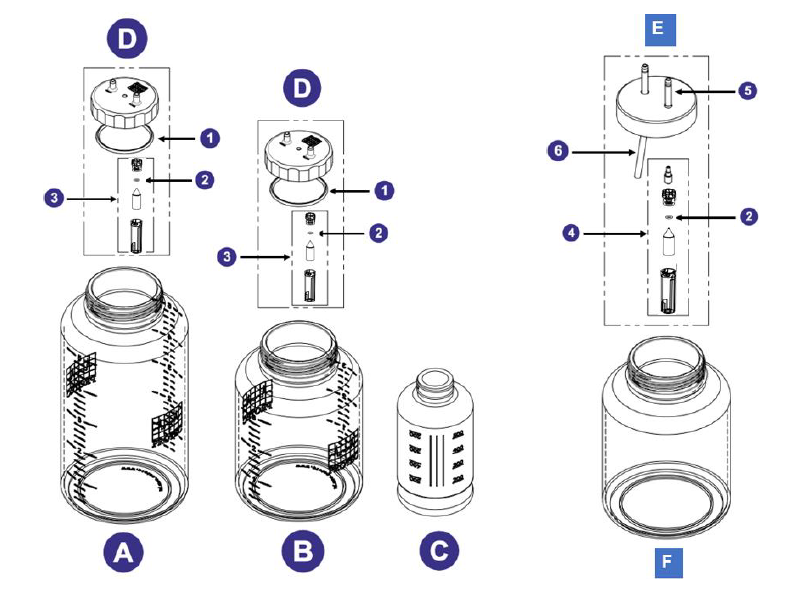 D
1
2
3
D
1
2
3
E
5
6
2
4
A
B
C
F