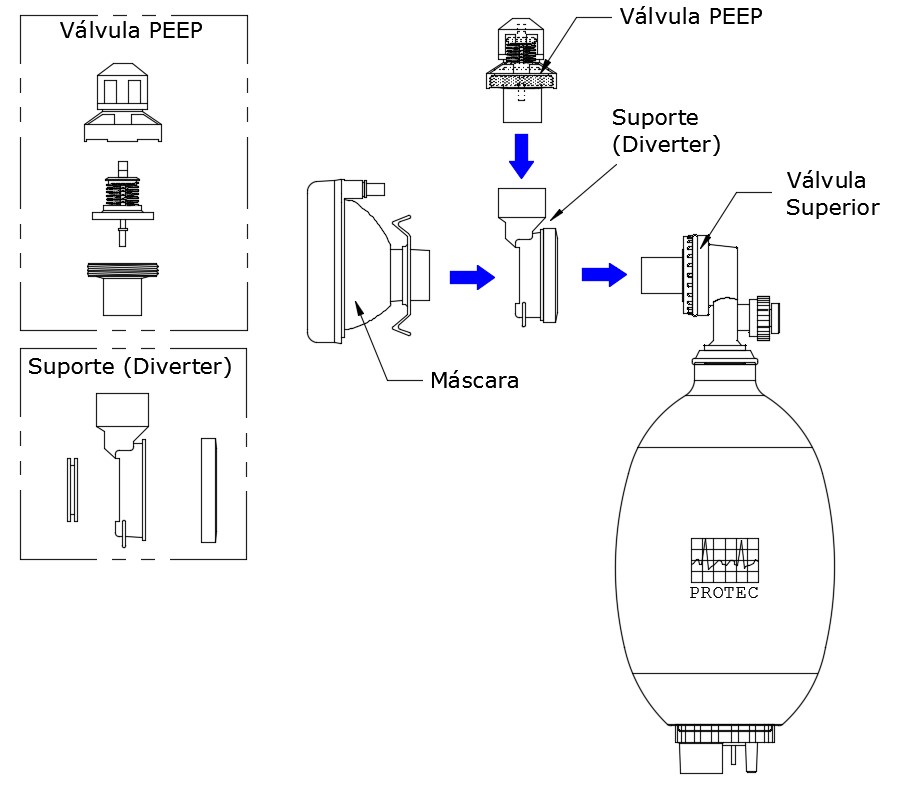 Válvula PEEP

Suporte (Diverter)

Válvula PEEP

Suporte (Diverter)

Válvula Superior

Máscara

PROTEC