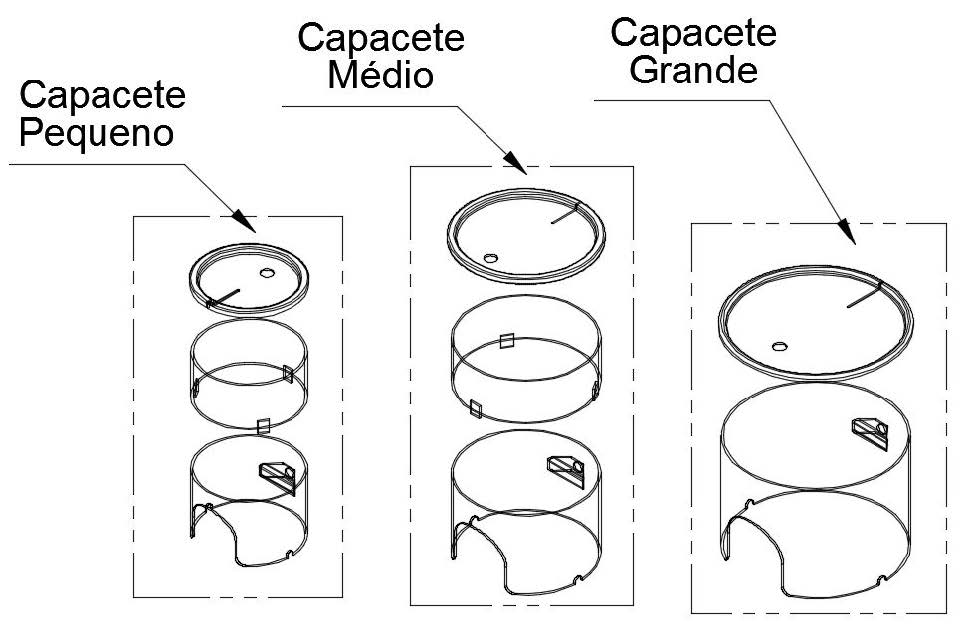 Capacete Pequeno

Capacete Médio

Capacete Grande