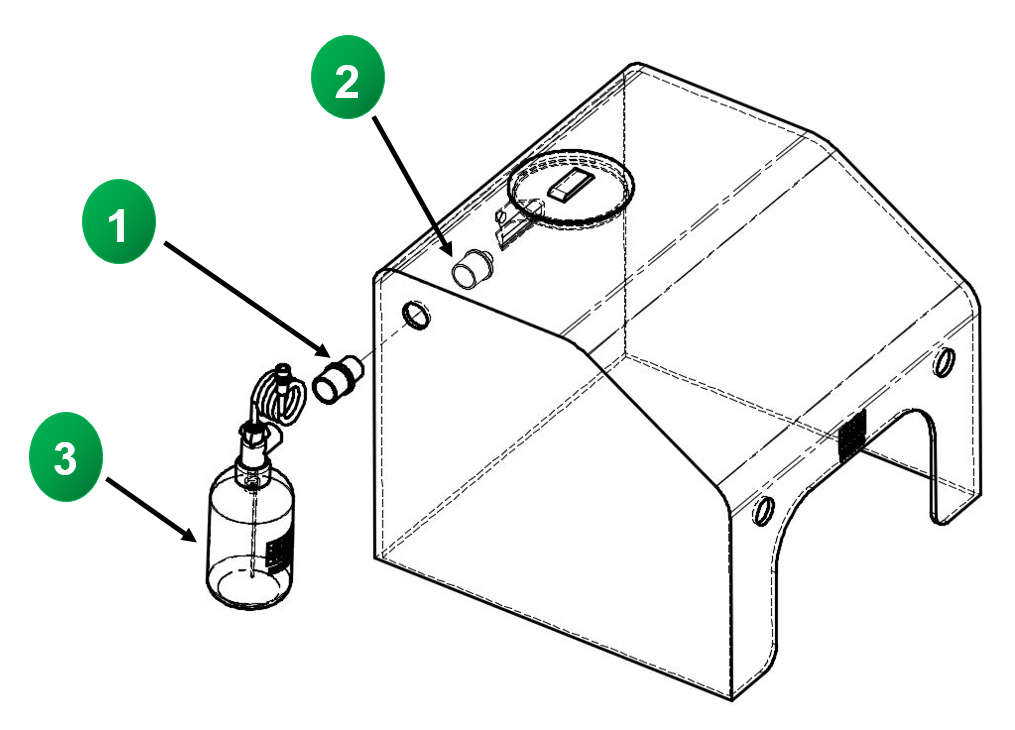 2

1

3