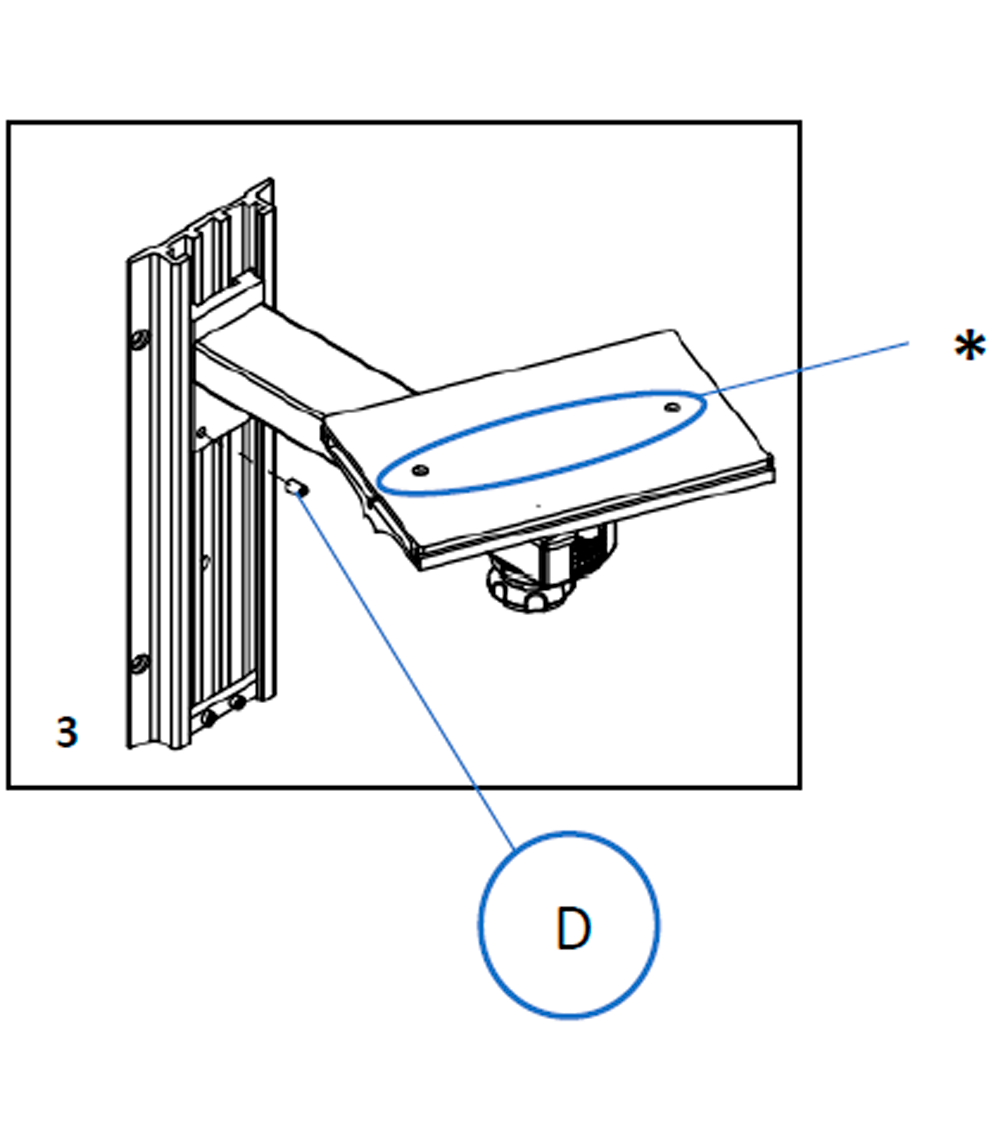 *

3

D