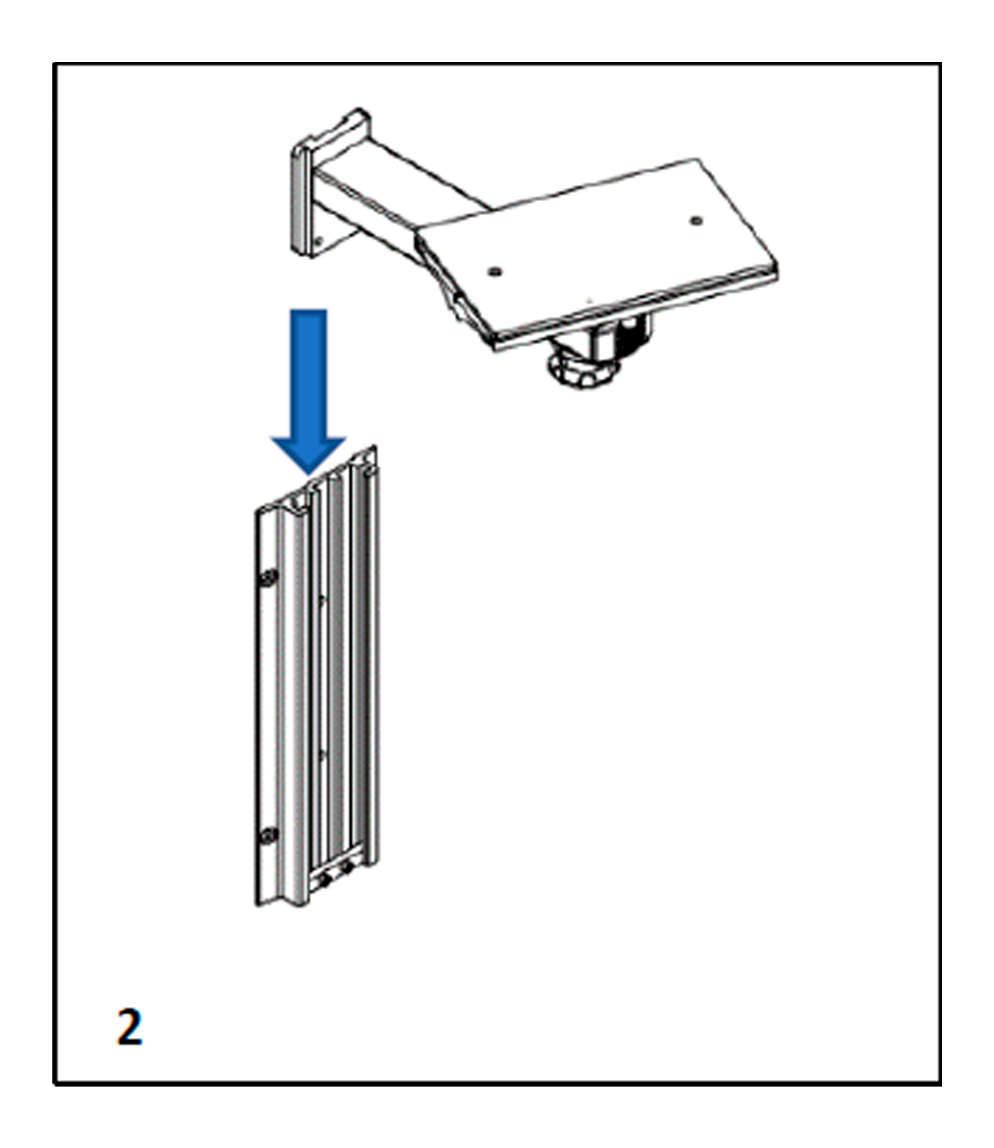 2