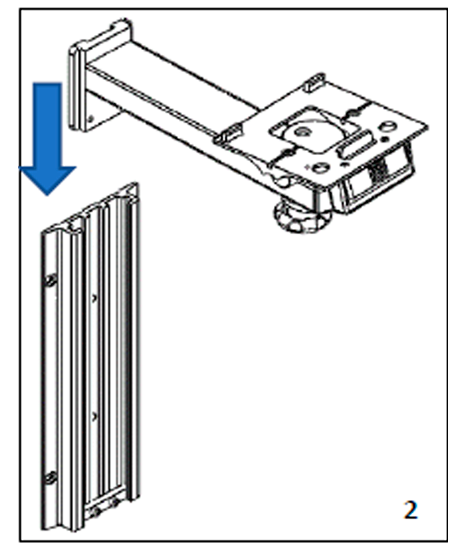 2