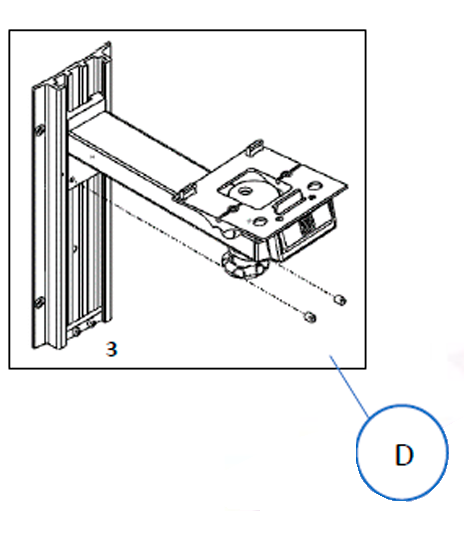 3

D