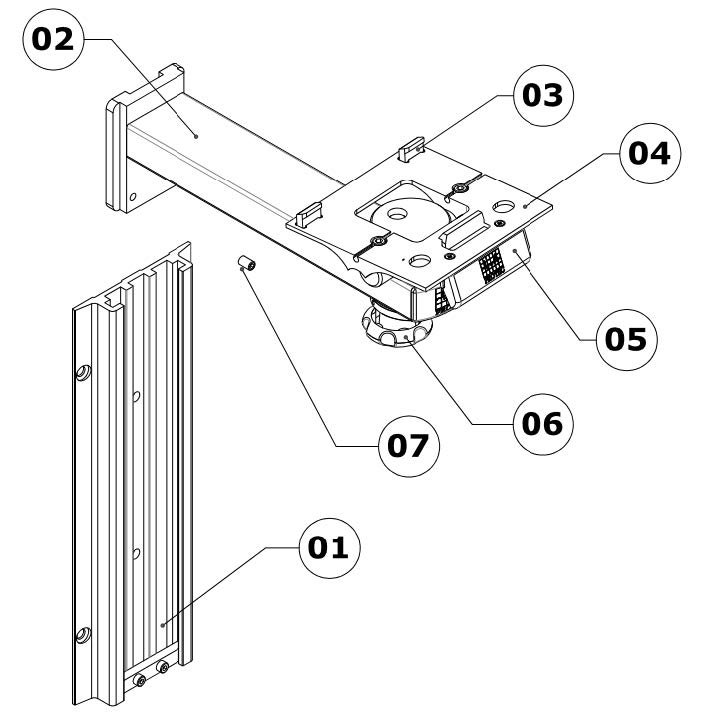 02
03
04
05
06
07
01